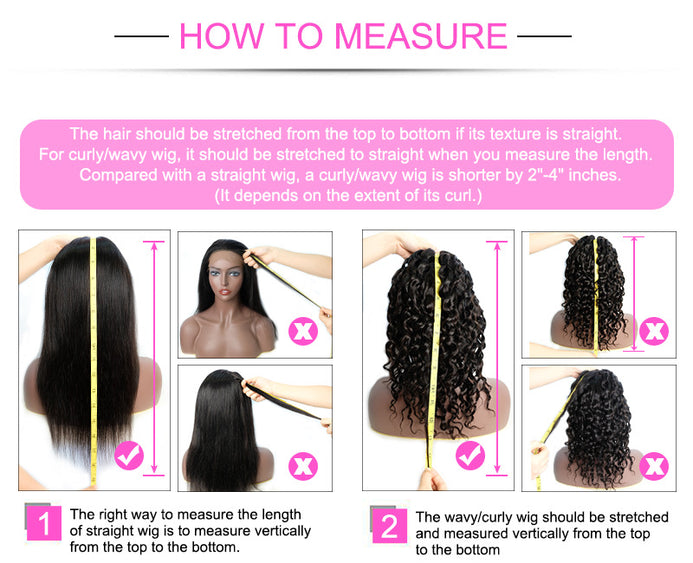 HOW TO MEASURE

The hair should be stretched from the top to bottom if its texture is straight. For curly/wavy wig, it should be stretched to straight when you measure the length. Compared with a straight wig, a curly/wavy wig is shorter by 2"-4" inches. (It depends on the extent of its curl.)

1 The right way to measure the length of straight wig is to measure vertically from the top to the bottom.

2 The wavy/curly wig should be stretched and measured vertically from the top to the bottom